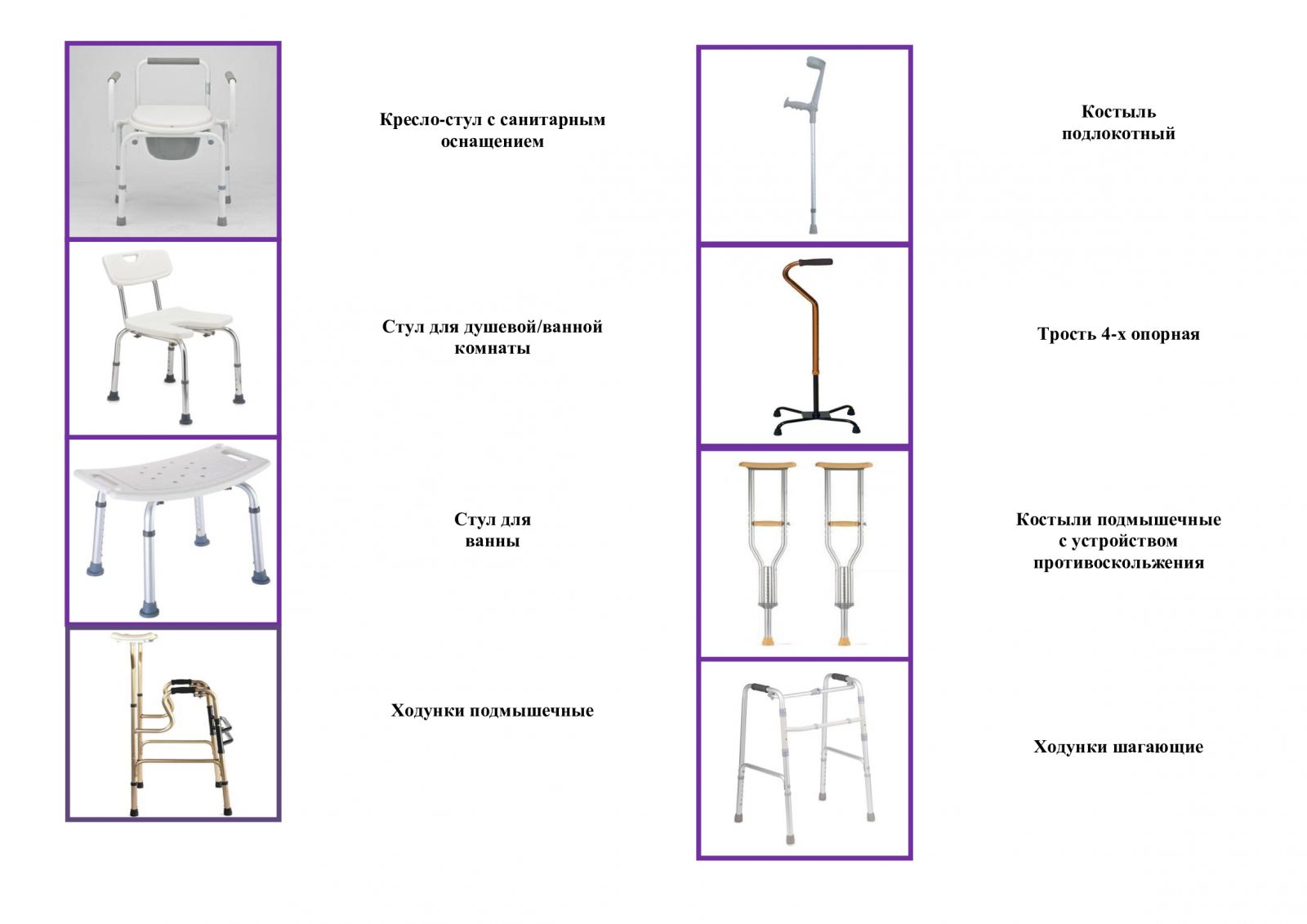 Кресло-стул с санитарным оснащением

Стул для душевой/ванной комнаты

Стул для ванны

Ходунки подмышечные

Костыль подлокотный

Трость 4-х опорная

Костыли подмышечные с устройством противоскольжения

Ходунки шагающие