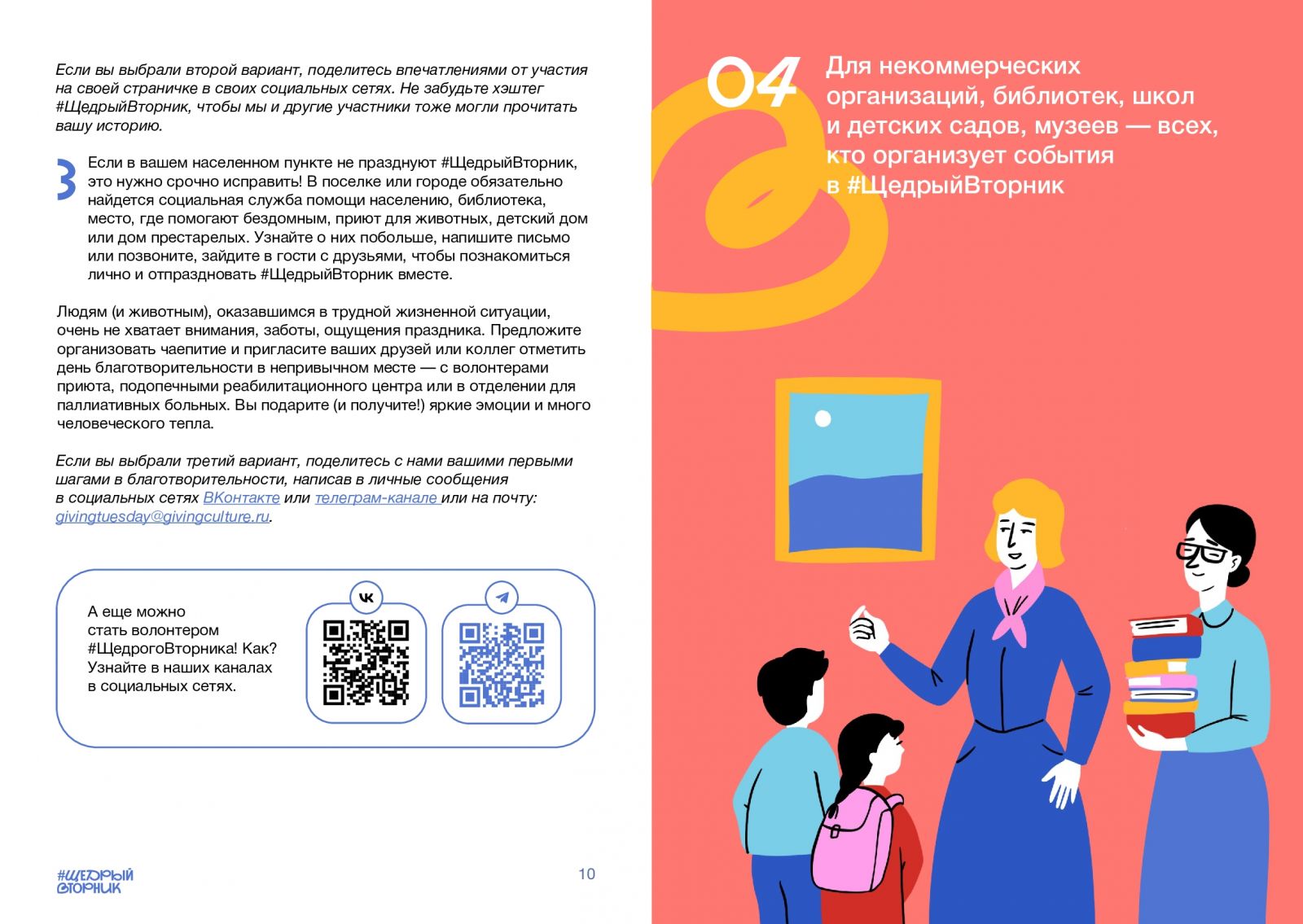 Если вы выбрали второй вариант, поделитесь впечатлениями от участия на своей страничке в своих социальных сетях. Не забудьте хэштег #ЩедрыйВторник, чтобы мы и другие участники тоже могли прочитать вашу историю.

3 Если в вашем населенном пункте не празднуют #ЩедрыйВторник, это нужно срочно исправить! В поселке или городе обязательно найдется социальная служба помощи населению, библиотека, место, где помогают бездомным, приют для животных, детский дом или дом престарелых. Узнайте о них побольше, напишите письмо или позвоните, зайдите в гости с друзьями, чтобы познакомиться лично и отпраздновать #ЩедрыйВторник вместе.

Людям (и животным), оказавшимся в трудной жизненной ситуации, очень не хватает внимания, заботы, ощущения праздника. Предложите организовать чаепитие и пригласите ваших друзей или коллег отметить день благотворительности в непривычном месте — с волонтерами приюта, подопечными реабилитационного центра или в отделении для паллиативных больных. Вы подарите (и получите!) яркие эмоции и много человеческого тепла.

Если вы выбрали третий вариант, поделитесь с нами вашими первыми шагами в благотворительности, написав в личные сообщения в социальных сетях ВКонтакте или телеграм-канале или на почту: givingtuesday@givingculture.ru.

А еще можно стать волонтером #ЩедрогоВторника! Как? Узнайте в наших каналах в социальных сетях.

#ЩЕДРЫЙ ВТОРНИК

10

04 Для некоммерческих организаций, библиотек, школ и детских садов, музеев — всех, кто организует события в #ЩедрыйВторник